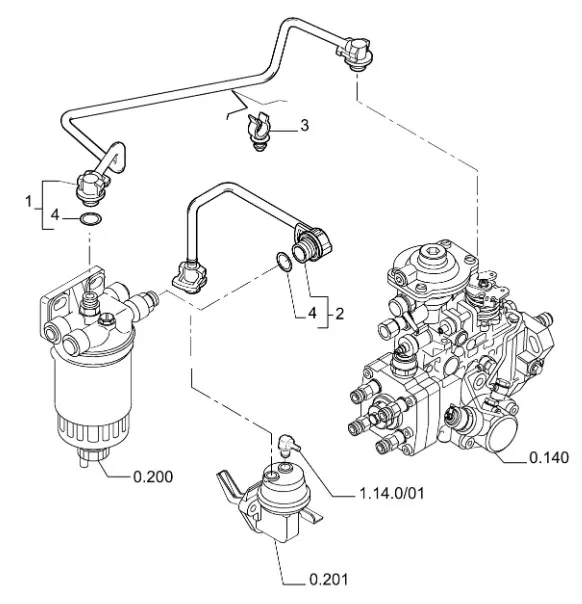 3
1
4
4
2
0.140
0.200
1.14.0/01
0.201