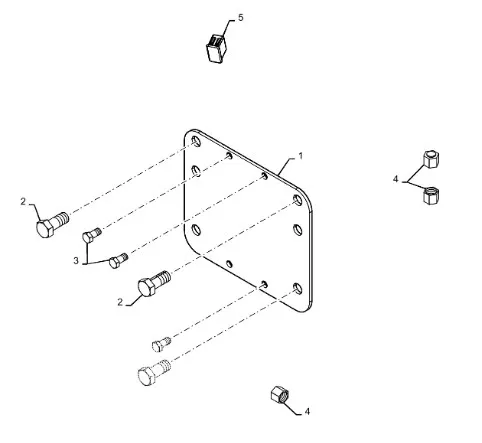 5
1
4
2
3
2
4